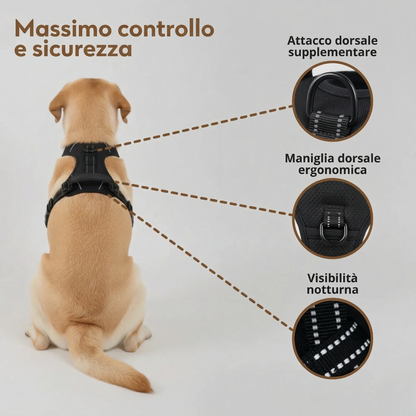 Massimo controllo e sicurezza

Attacco dorsale supplementare

Maniglia dorsale ergonomica

Visibilità notturna